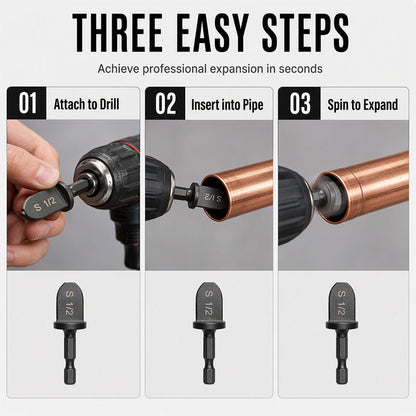 THREE EASY STEPS

Achieve professional expansion in seconds

01 Attach to Drill

S 1/2

S 1/2

02 Insert into Pipe

S 1/3

S 1/2

03 Spin to Expand

S 1/2