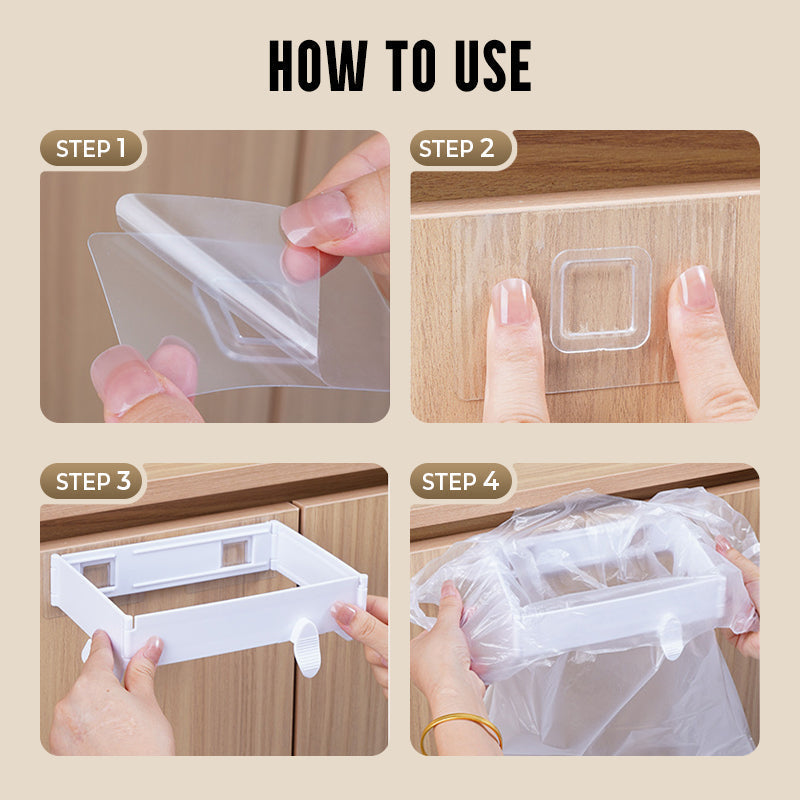 HOW TO USE

STEP 1

STEP 2

STEP 3

STEP 4